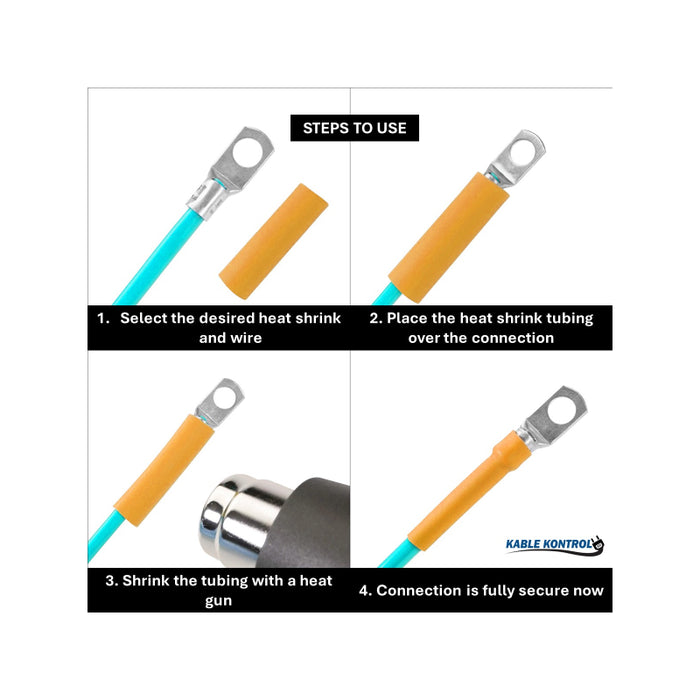 STEPS TO USE

1. Select the desired heat shrink and wire

2. Place the heat shrink tubing over the connection

3. Shrink the tubing with a heat gun

KABLE KONTROL

4. Connection is fully secure now