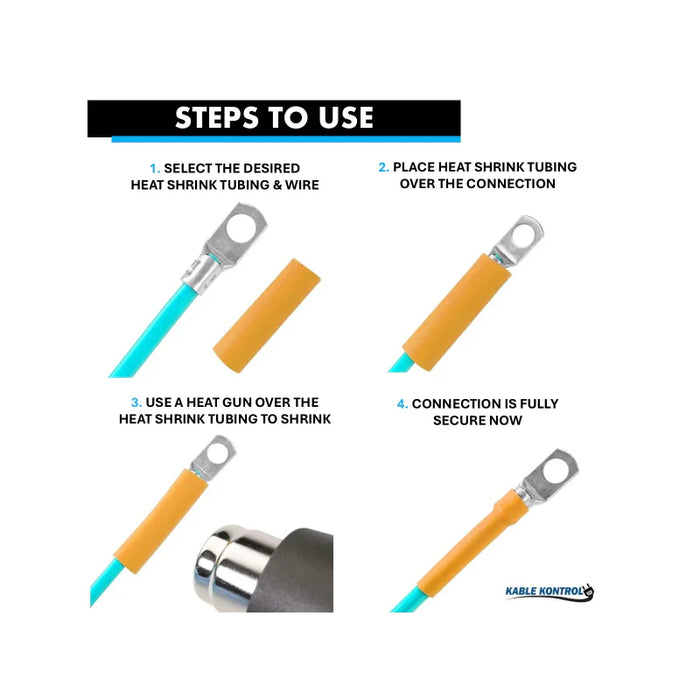 STEPS TO USE

1. SELECT THE DESIRED HEAT SHRINK TUBING & WIRE

2. PLACE HEAT SHRINK TUBING OVER THE CONNECTION

3. USE A HEAT GUN OVER THE HEAT SHRINK TUBING TO SHRINK

4. CONNECTION IS FULLY SECURE NOW

KABLE KONTROL