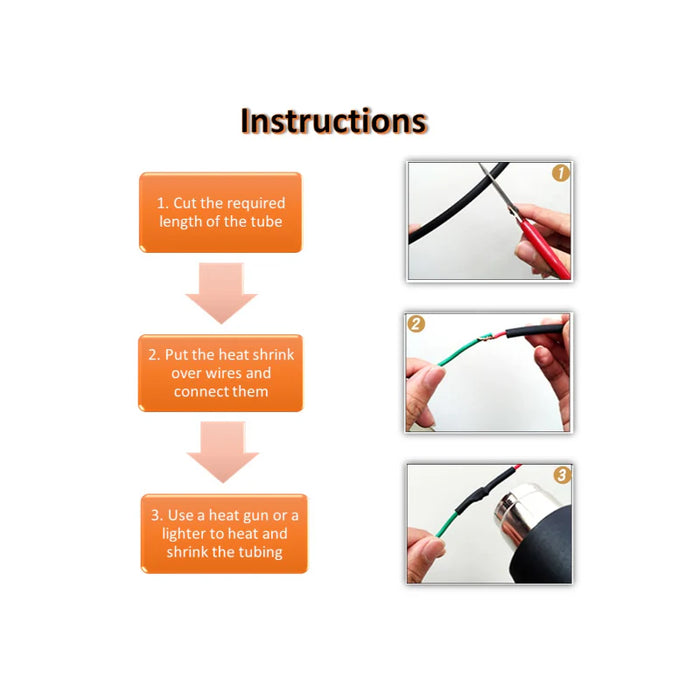 Instructions

1. Cut the required length of the tube

2. Put the heat shrink over wires and connect them

3. Use a heat gun or a lighter to heat and shrink the tubing

1

2

3